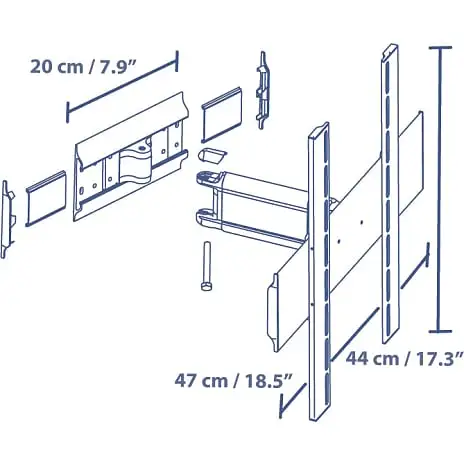 20 cm / 7.9”

44 cm / 17.3”

47 cm / 18.5”